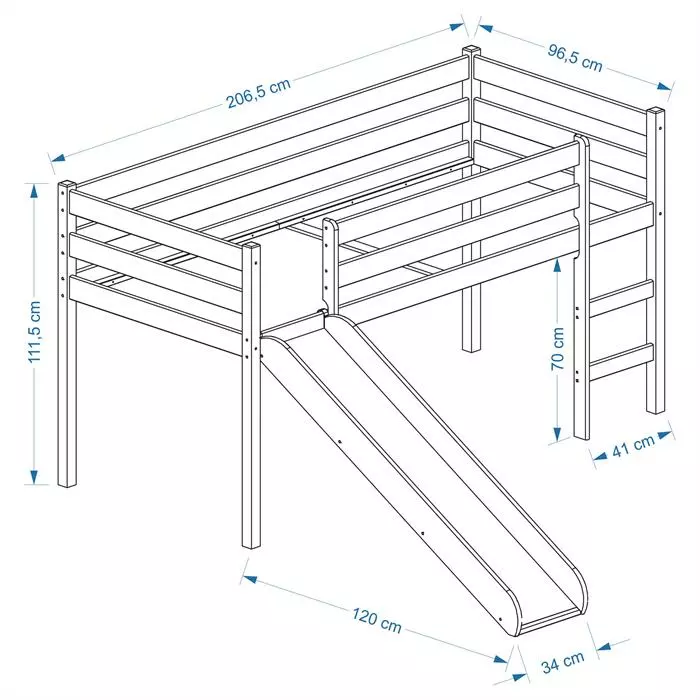 206,5 cm

96,5 cm

111,5 cm

70 cm

41 cm

120 cm

34 cm