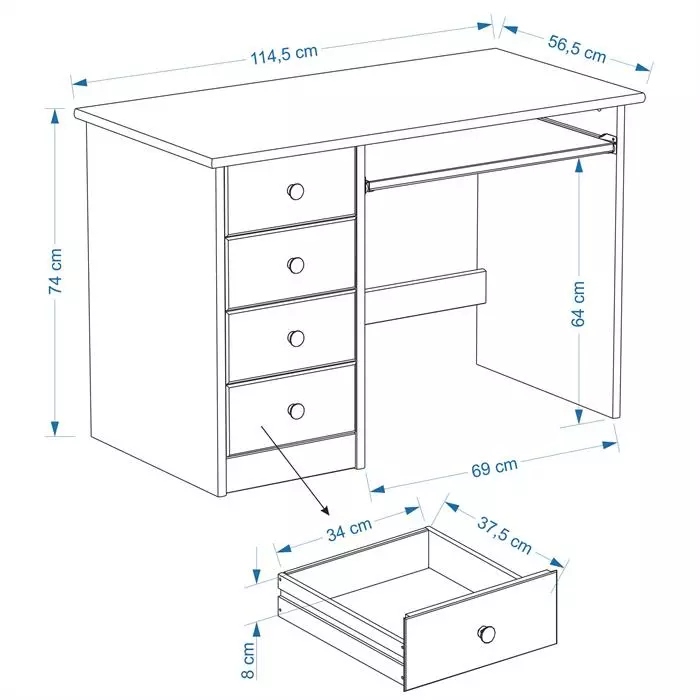 114,5 cm
56,5 cm
74 cm
64 cm
69 cm
34 cm
37,5 cm
8 cm