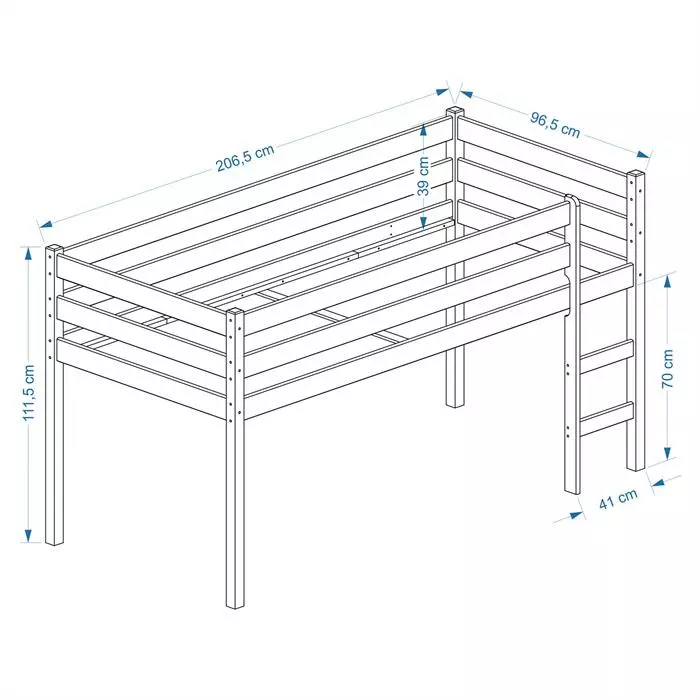 206,5 cm

96,5 cm

39 cm

111,5 cm

70 cm

41 cm